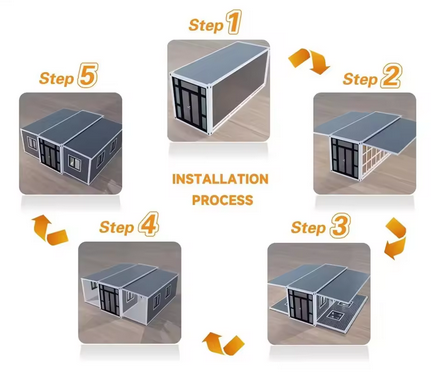 Step 1

Step 2

Step 3

Step 4

Step 5

INSTALLATION PROCESS